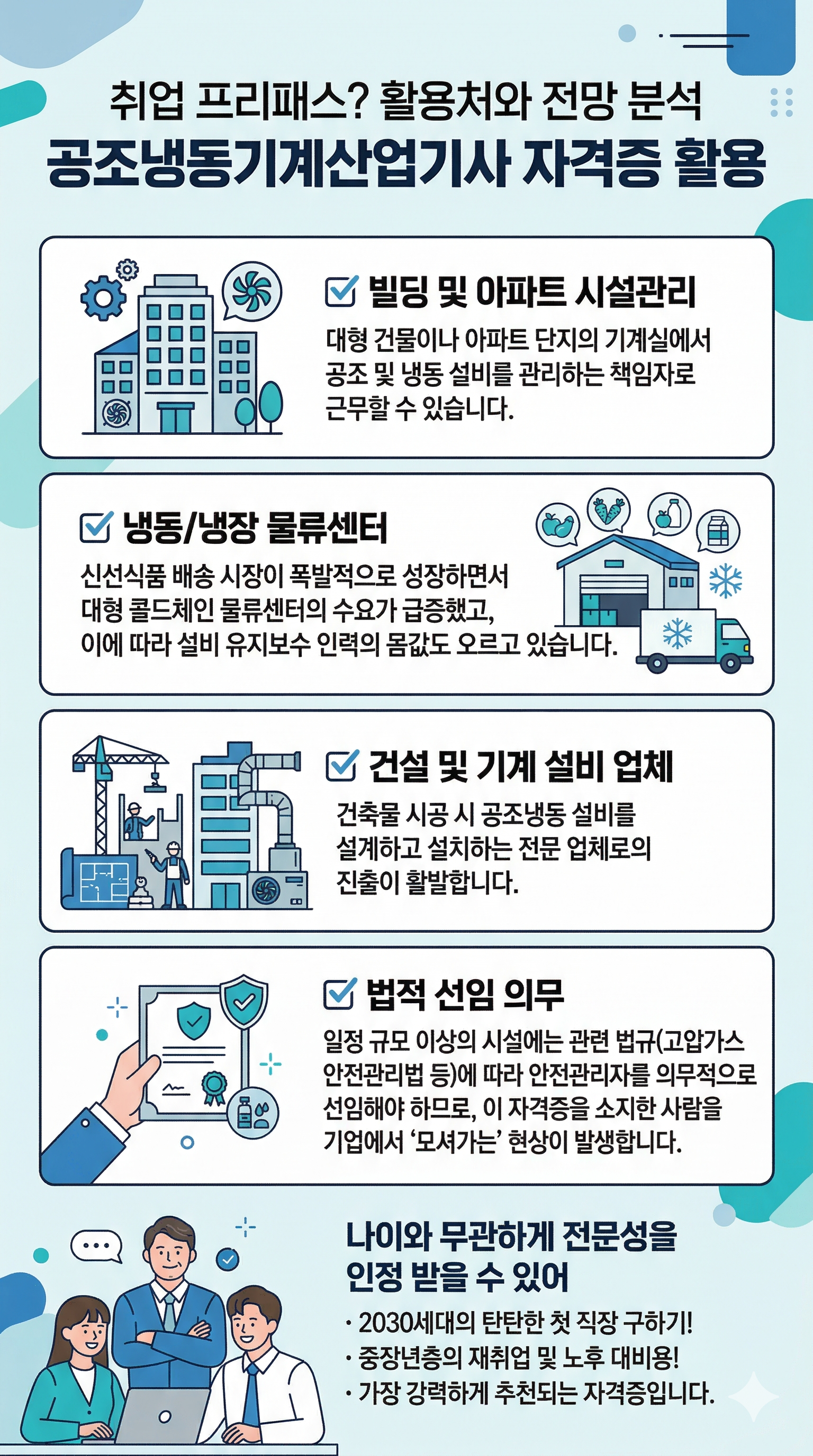 취업 프리패스? 활용처와 전망 분석
공조냉동기계산업기사 자격증 활용

빌딩 및 아파트 시설관리
대형 건물이나 아파트 단지의 기계실에서 공조 및 냉동 설비를 관리하는 책임자로 근무할 수 있습니다.

냉동/냉장 물류센터
신선식품 배송 시장이 폭발적으로 성장하면서 대형 콜드체인 물류센터의 수요가 급증했고, 이에 따라 설비 유지보수 인력의 몸값도 오르고 있습니다.

건설 및 기계 설비 업체
건축물 시공 시 공조냉동 설비를 설계하고 설치하는 전문 업체로의 진출이 활발합니다.

법적 선임 의무
일정 규모 이상의 시설에는 관련 법규(고압가스 안전관리법 등)에 따라 안전관리자를 의무적으로 선임해야 하므로, 이 자격증을 소지한 사람을 기업에서 '모셔가는' 현상이 발생합니다.

나이와 무관하게 전문성을 인정 받을 수 있어
· 2030세대의 탄탄한 첫 직장 구하기!
· 중장년층의 재취업 및 노후 대비용!
· 가장 강력하게 추천되는 자격증입니다.