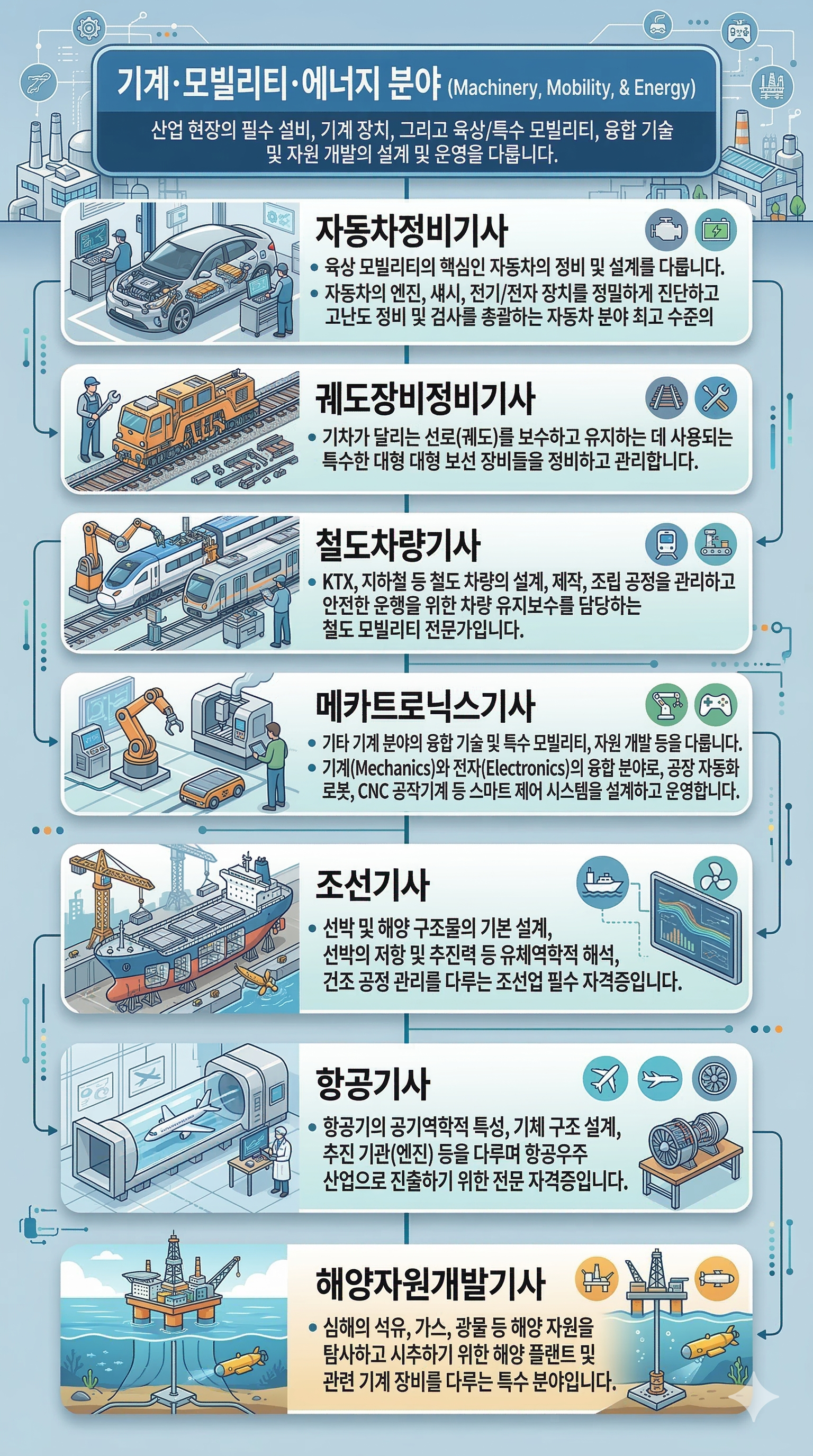 기계·모빌리티·에너지 분야 (Machinery, Mobility, & Energy)

산업 현장의 필수 설비, 기계 장치, 그리고 육상/특수 모빌리티, 융합 기술 및 자원 개발의 설계 및 운영을 다룹니다.

자동차정비기사

• 육상 모빌리티의 핵심인 자동차의 정비 및 설계를 다룹니다.
• 자동차의 엔진, 섀시, 전기/전자 장치를 정밀하게 진단하고 고난도 정비 및 검사를 총괄하는 자동차 분야 최고 수준의

궤도장비정비기사

• 기차가 달리는 선로(궤도)를 보수하고 유지하는 데 사용되는 특수한 대형 대형 보선 장비들을 정비하고 관리합니다.

철도차량기사

• KTX, 지하철 등 철도 차량의 설계, 제작, 조립 공정을 관리하고 안전한 운행을 위한 차량 유지보수를 담당하는 철도 모빌리티 전문가입니다.

메카트로닉스기사

• 기타 기계 분야의 융합 기술 및 특수 모빌리티, 자원 개발 등을 다룹니다.
• 기계(Mechanics)와 전자(Electronics)의 융합 분야로, 공장 자동화 로봇, CNC 공작기계 등 스마트 제어 시스템을 설계하고 운영합니다.

조선기사

• 선박 및 해양 구조물의 기본 설계, 선박의 저항 및 추진력 등 유체역학적 해석, 건조 공정 관리를 다루는 조선업 필수 자격증입니다.

항공기사

• 항공기의 공기역학적 특성, 기체 구조 설계, 추진 기관(엔진) 등을 다루며 항공우주 산업으로 진출하기 위한 전문 자격증입니다.

해양자원개발기사

• 심해의 석유, 가스, 광물 등 해양 자원을 탐사하고 시추하기 위한 해양 플랜트 및 관련 기계 장비를 다루는 특수 분야입니다.